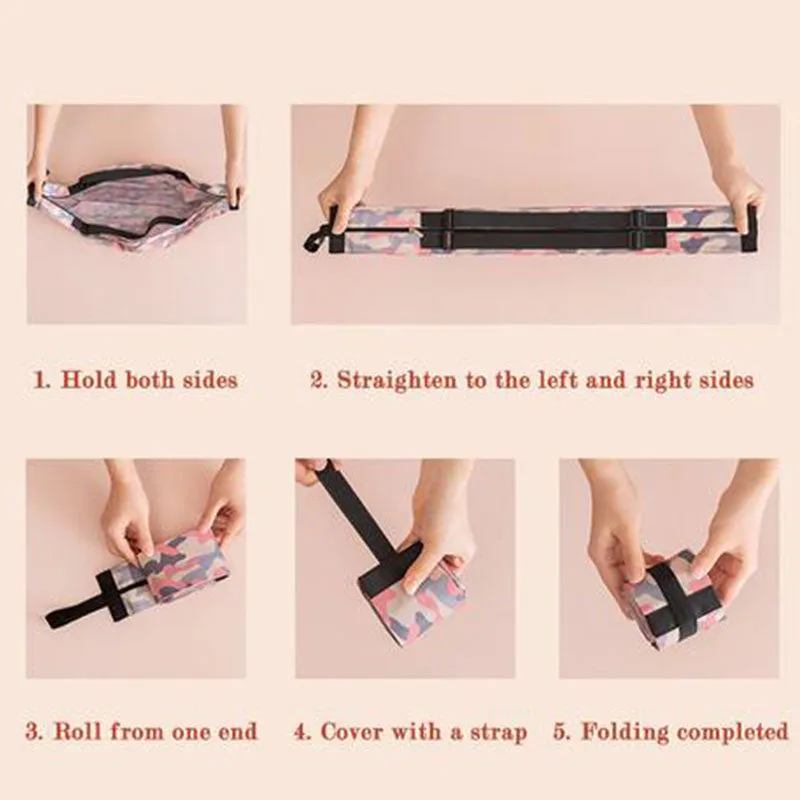 1. Hold both sides

2. Straighten to the left and right sides

3. Roll from one end

4. Cover with a strap

5. Folding completed