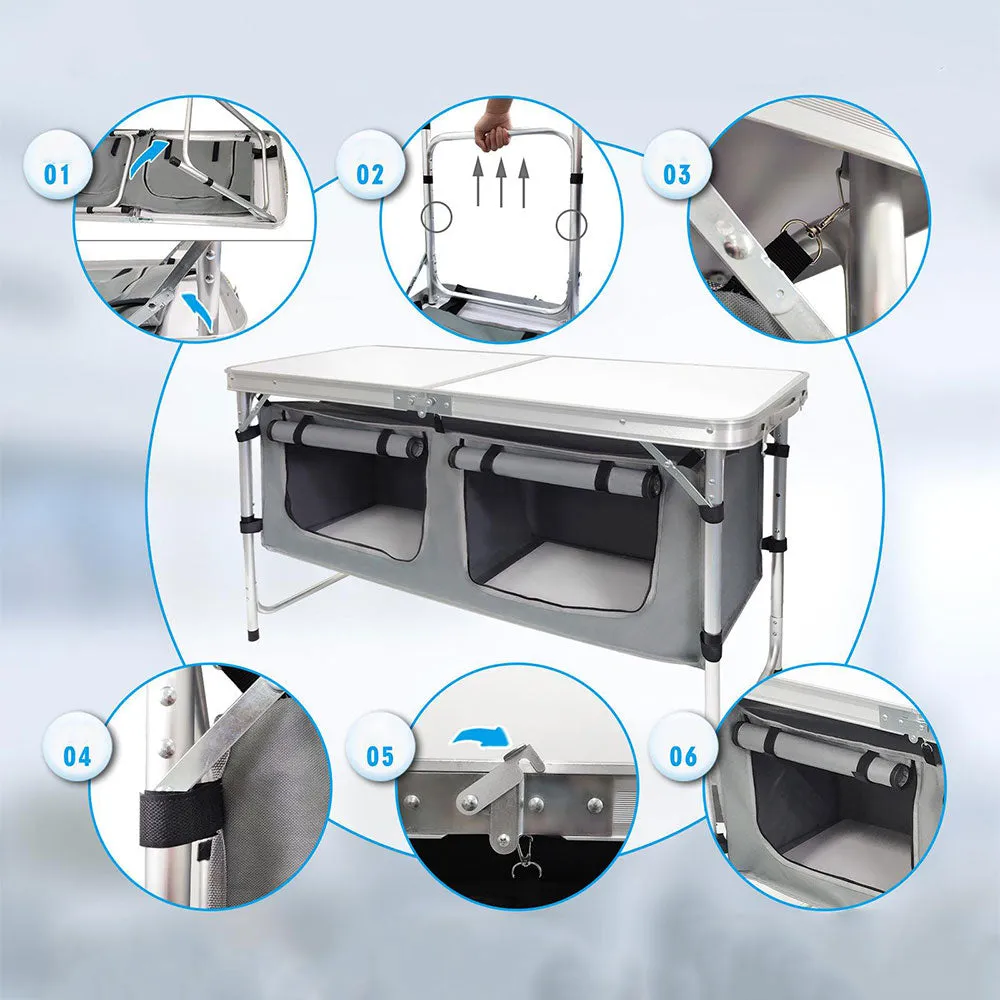 01

02

03

04

05

06